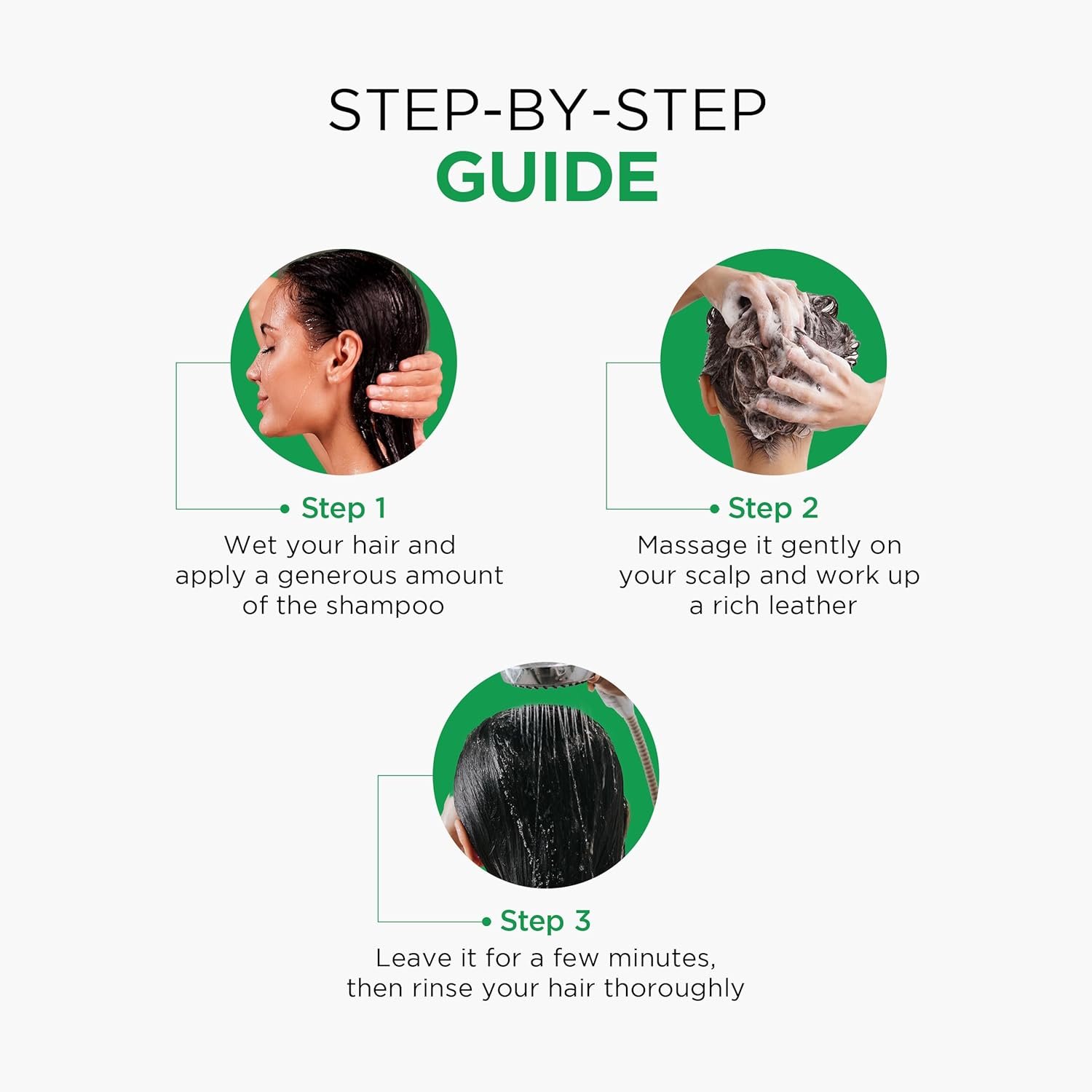 STEP-BY-STEP
GUIDE

Step 1
Wet your hair and apply a generous amount of the shampoo

Step 2
Massage it gently on your scalp and work up a rich leather

Step 3
Leave it for a few minutes, then rinse your hair thoroughly